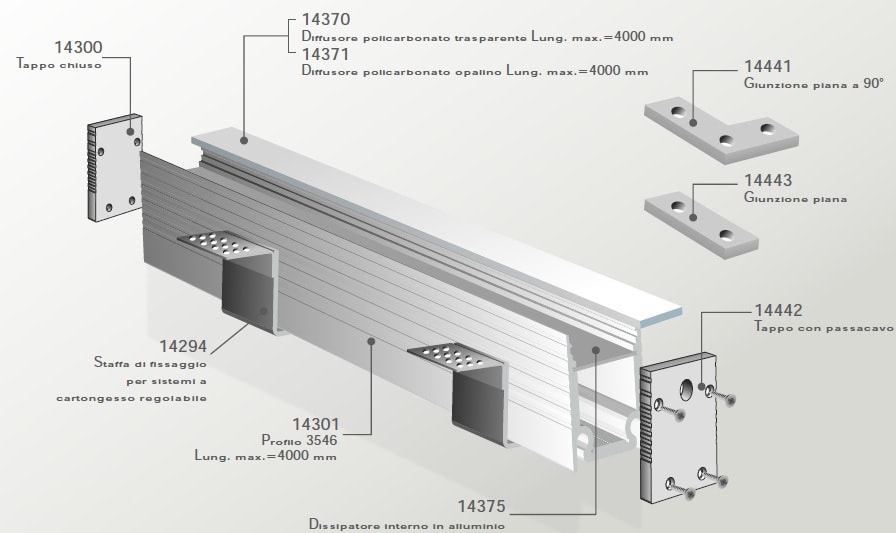 14300
Tappo chiuso

14370
Diffusore policarbonato trasparente Lung. max.=4000 mm
14371
Diffusore policarbonato opalino Lung. max.=4000 mm

14441
Giunzione piana a 90°

14443
Giunzione piana

14442
Tappo con passacavo

14294
Staffa di fissaggio per sistemi a cartongesso regolabile

14301
Profilo 3546
Lung. max.=4000 mm

14375
Dissipatore interno in alluminio