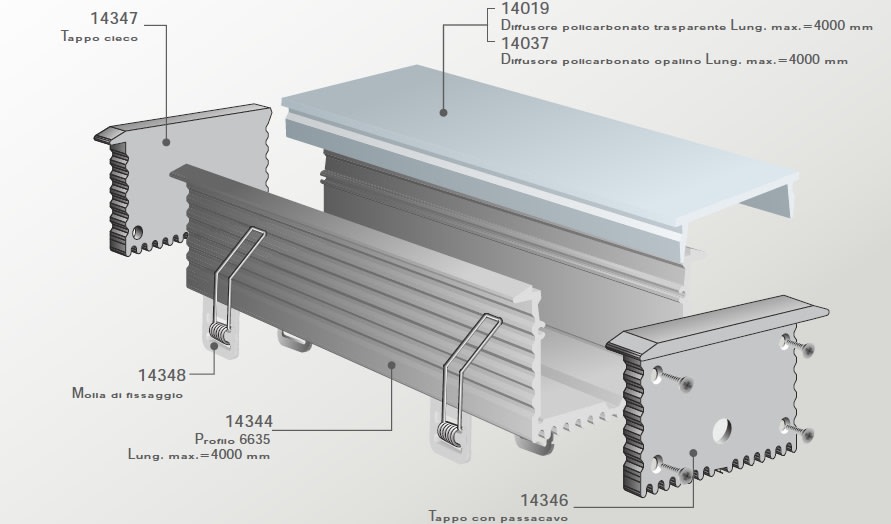 14347
Tappo cieco

14019
Diffusore policarbonato trasparente Lung. max.=4000 mm
14037
Diffusore policarbonato opalino Lung. max.=4000 mm

14348
Molla di fissaggio

14344
Profilo 6635
Lung. max.=4000 mm

14346
Tappo con passacavo