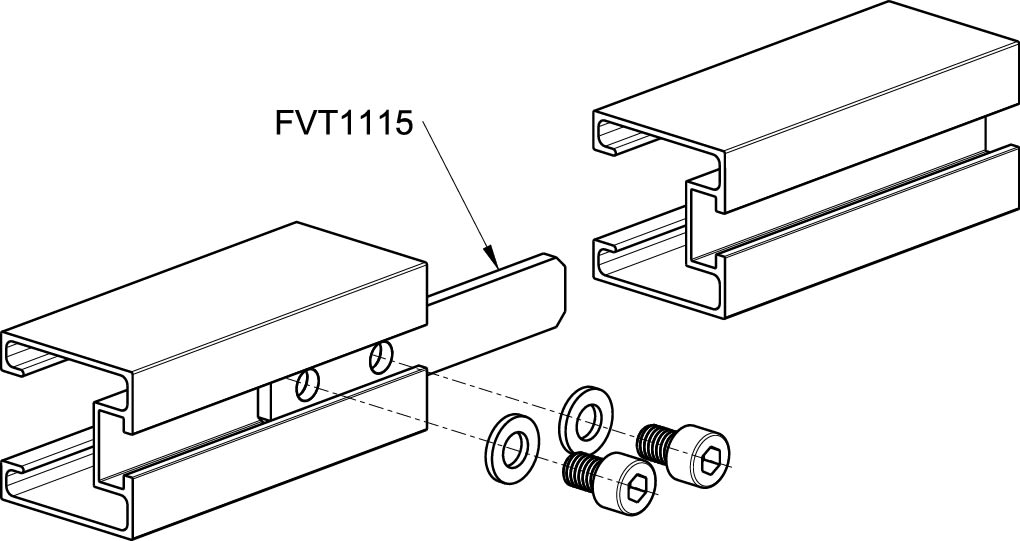 FVT1115