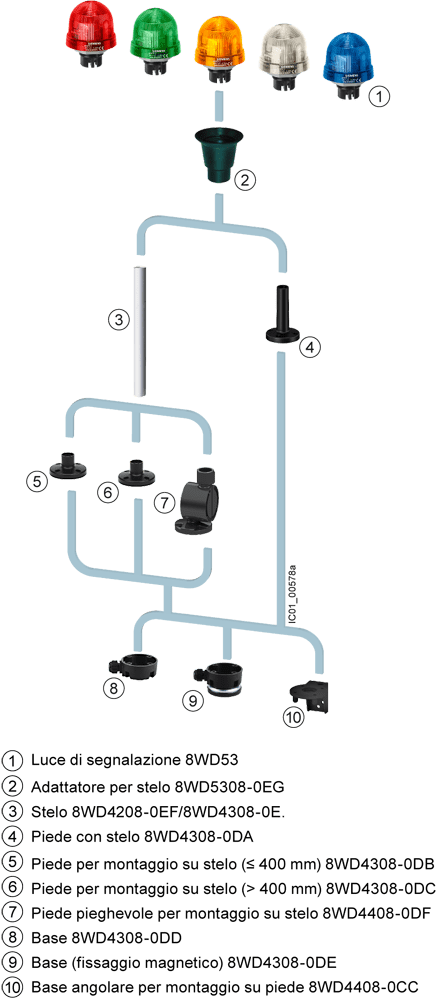 ①
②
③
④
⑤
⑥
⑦
IC01_00578a
⑧
⑨
⑩

① Luce di segnalazione 8WD53
② Adattatore per stelo 8WD5308-0EG
③ Stelo 8WD4208-0EF/8WD4308-0E.
④ Piede con stelo 8WD4308-0DA
⑤ Piede per montaggio su stelo (≤ 400 mm) 8WD4308-0DB
⑥ Piede per montaggio su stelo (> 400 mm) 8WD4308-0DC
⑦ Piede pieghevole per montaggio su stelo 8WD4408-0DF
⑧ Base 8WD4308-0DD
⑨ Base (fissaggio magnetico) 8WD4308-0DE
⑩ Base angolare per montaggio su piede 8WD4408-0CC