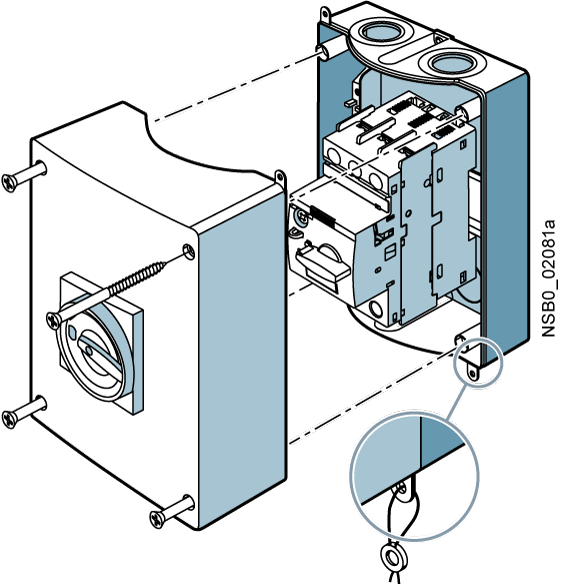 NSB0_02081a