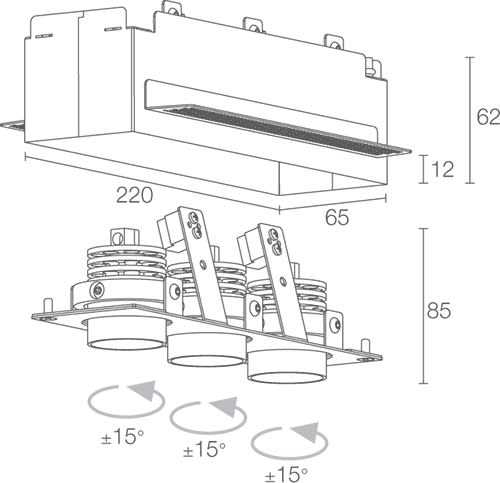 62

12

220

65

85

±15°

±15°

±15°