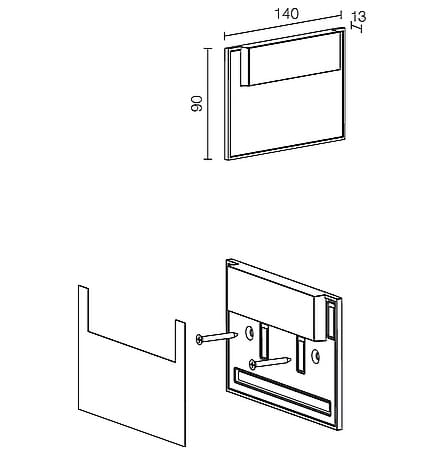 140
13
90