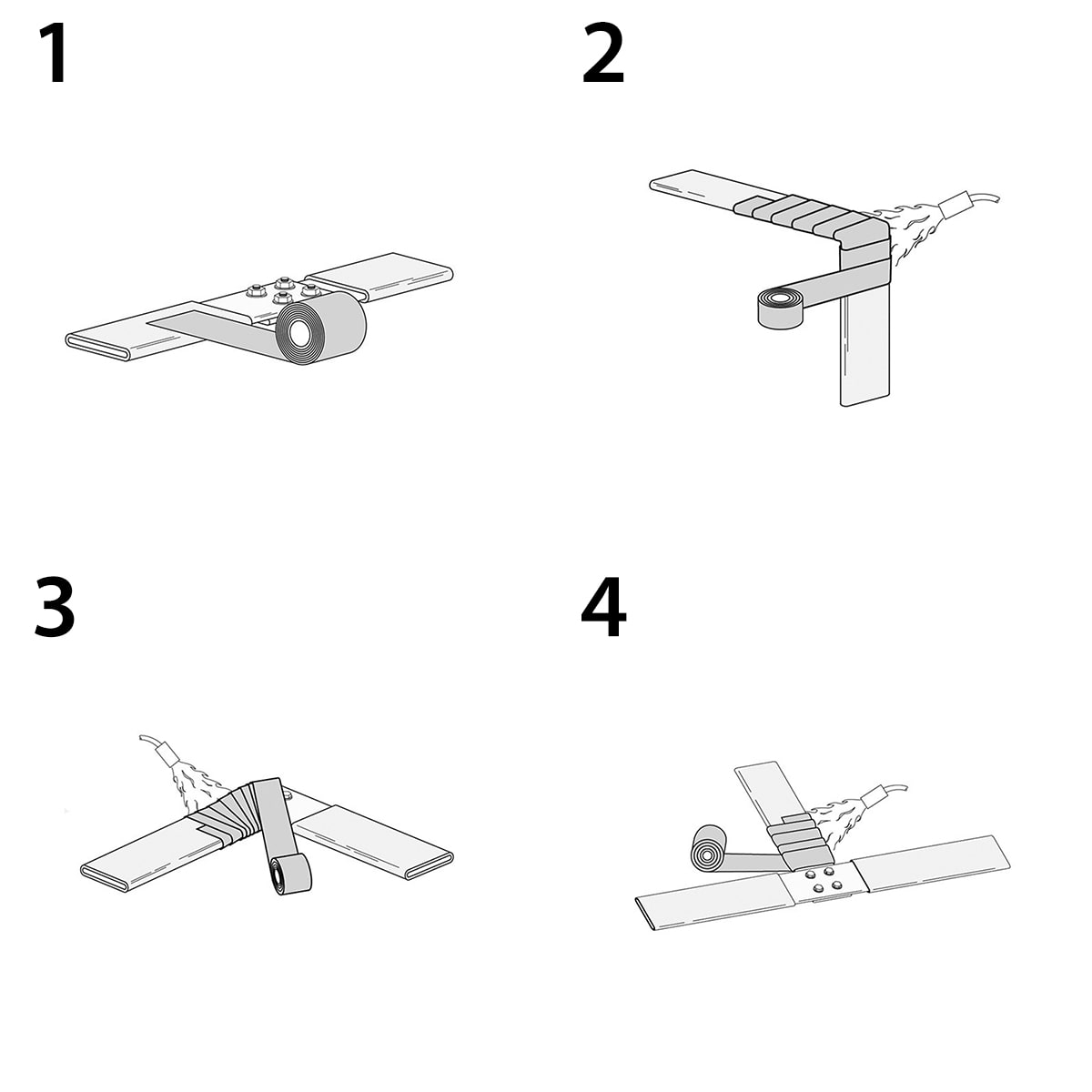 1

2

3

4