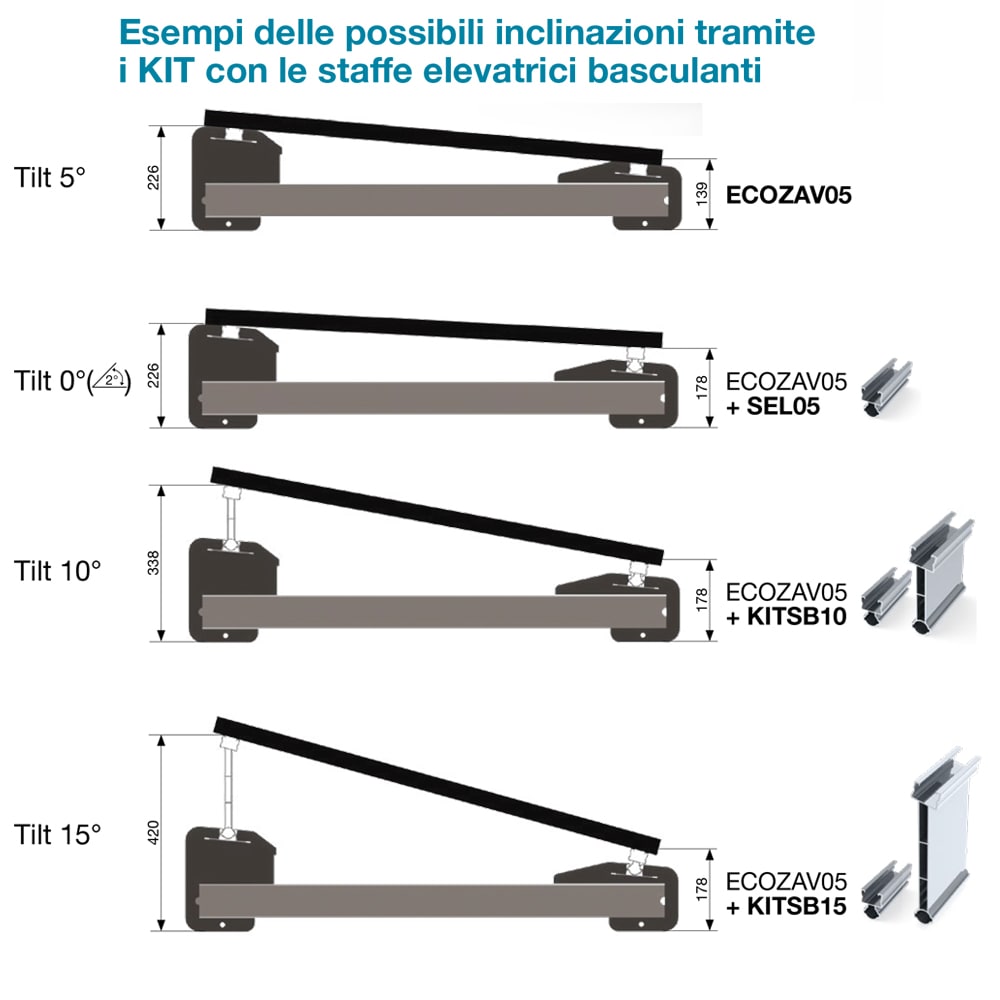 Esempi delle possibili inclinazioni tramite i KIT con le staffe elevatrici basculanti

Tilt 5°
226
139
ECOZAV05

Tilt 0°(2°)
226
178
ECOZAV05
+ SEL05

Tilt 10°
338
178
ECOZAV05
+ KITSB10

Tilt 15°
420
178
ECOZAV05
+ KITSB15