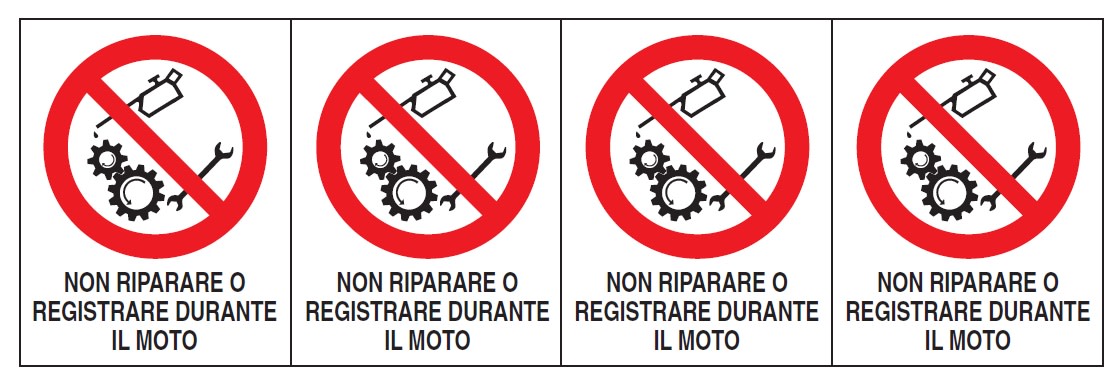 NON RIPARARE O REGISTRARE DURANTE IL MOTO

NON RIPARARE O REGISTRARE DURANTE IL MOTO

NON RIPARARE O REGISTRARE DURANTE IL MOTO

NON RIPARARE O REGISTRARE DURANTE IL MOTO