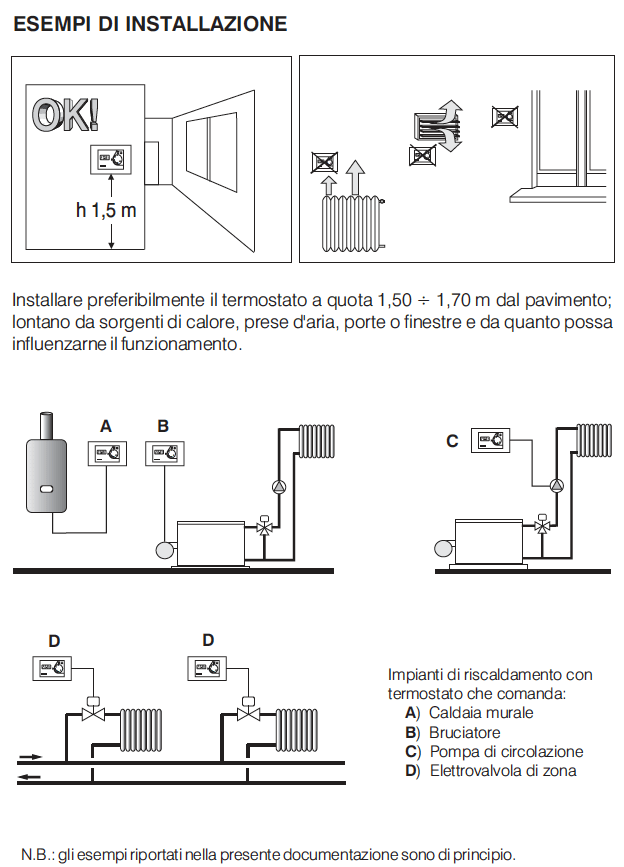 ESEMPI DI INSTALLAZIONE

OK!

h 1,5 m

Installare preferibilmente il termostato a quota 1,50 ÷ 1,70 m dal pavimento; lontano da sorgenti di calore, prese d'aria, porte o finestre e da quanto possa influenzarne il funzionamento.

A

B

C

D

D

Impianti di riscaldamento con termostato che comanda:
A) Caldaia murale
B) Bruciatore
C) Pompa di circolazione
D) Elettrovalvola di zona

N.B.: gli esempi riportati nella presente documentazione sono di principio.