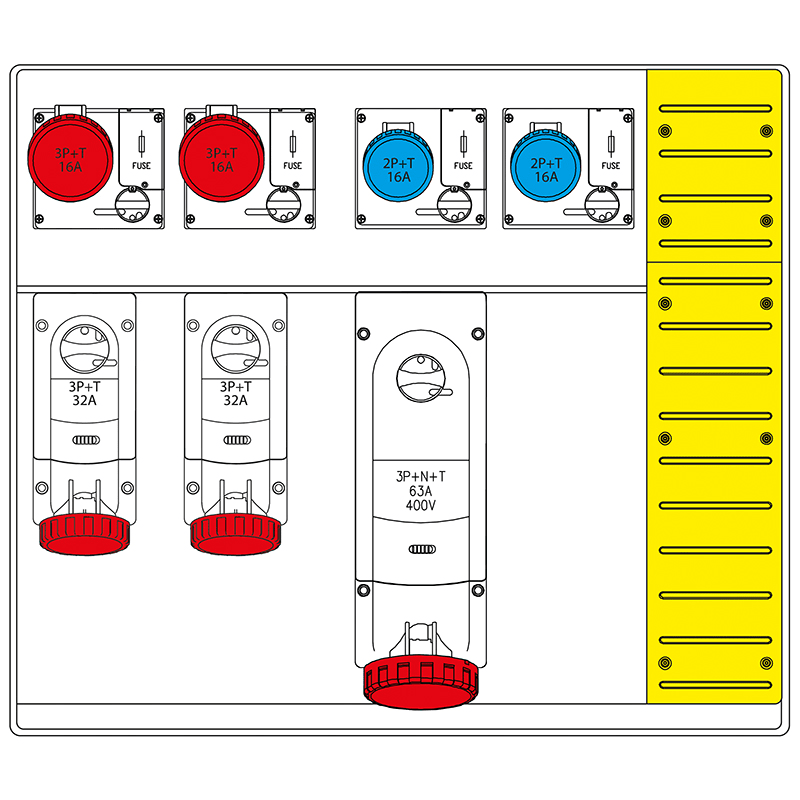 3P+T
16A

FUSE

3P+T
16A

FUSE

2P+T
16A

FUSE

2P+T
16A

FUSE

3P+T
32A

3P+T
32A

3P+N+T
63A
400V