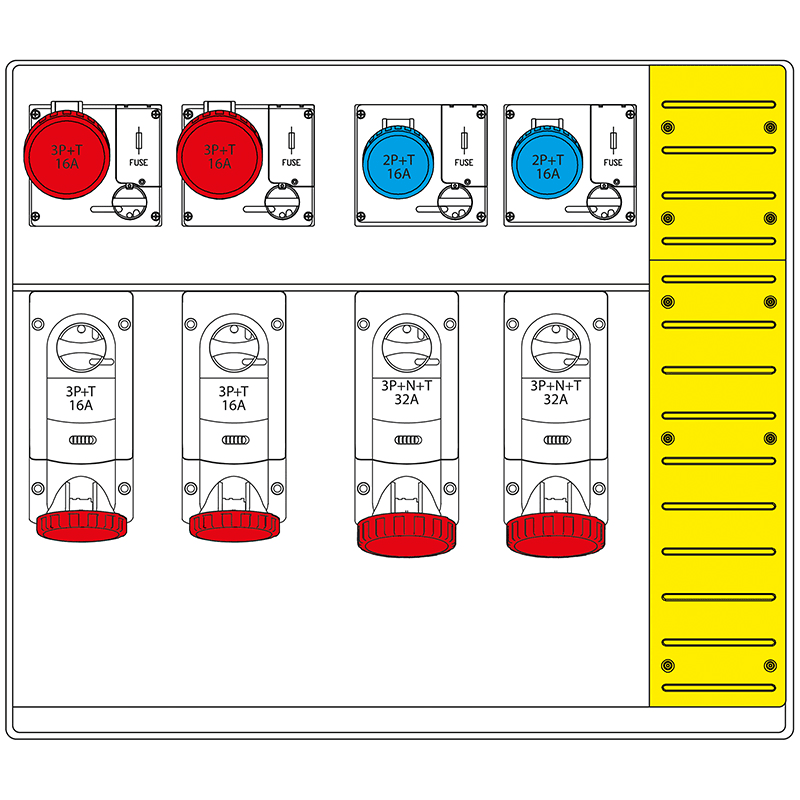 3P+T
16A
FUSE

3P+T
16A
FUSE

2P+T
16A
FUSE

2P+T
16A
FUSE

3P+T
16A

3P+T
16A

3P+N+T
32A

3P+N+T
32A