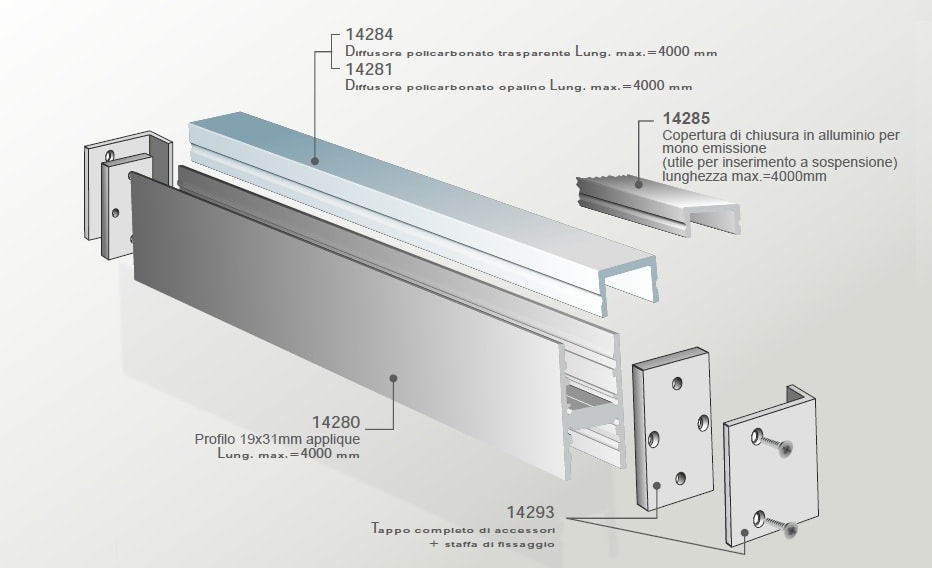 14284
Diffusore policarbonato trasparente Lung. max.=4000 mm
14281
Diffusore policarbonato opalino Lung. max.=4000 mm

14285
Copertura di chiusura in alluminio per mono emissione
(utile per inserimento a sospensione)
lunghezza max.=4000mm

14280
Profilo 19x31mm applique
Lung. max.=4000 mm

14293
Tappo completo di accessori
+ staffa di fissaggio