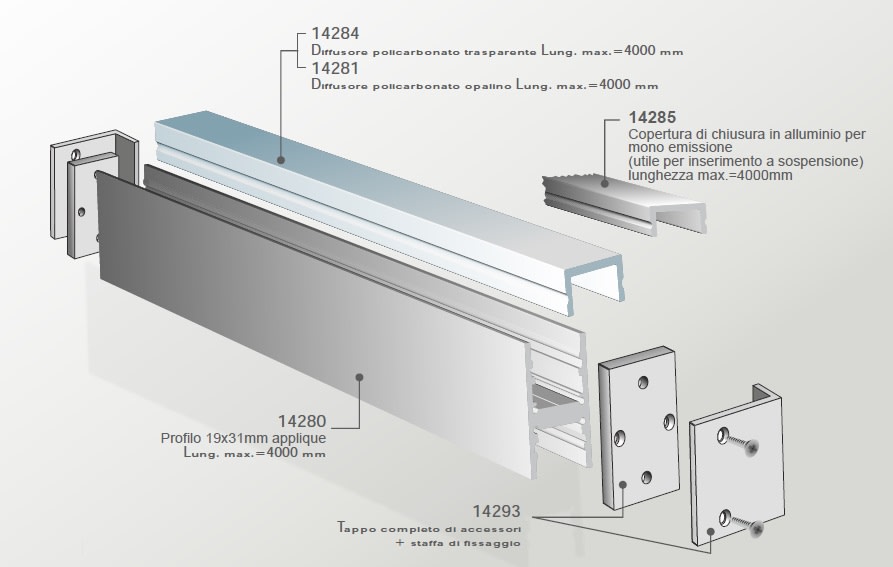 14284
Diffusore policarbonato trasparente Lung. max.=4000 mm
14281
Diffusore policarbonato opalino Lung. max.=4000 mm

14285
Copertura di chiusura in alluminio per mono emissione
(utile per inserimento a sospensione)
lunghezza max.=4000mm

14280
Profilo 19x31mm applique
Lung. max.=4000 mm

14293
Tappo completo di accessori
+ staffa di fissaggio