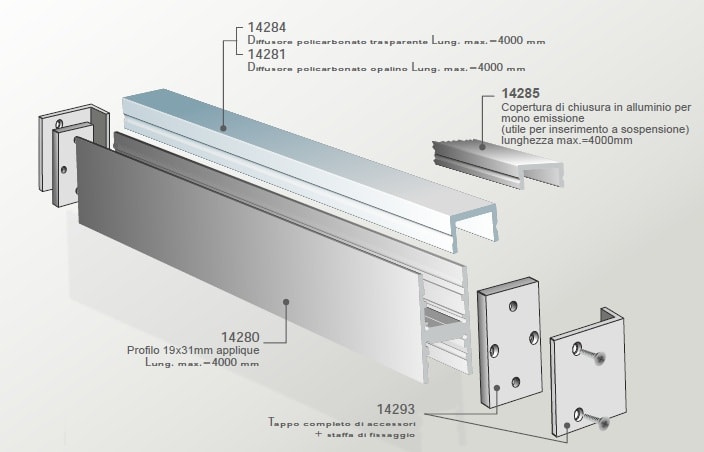 14284
Diffusore policarbonato trasparente Lung. max.=4000 mm
14281
Diffusore policarbonato opalino Lung. max.=4000 mm

14285
Copertura di chiusura in alluminio per mono emissione
(utile per inserimento a sospensione)
lunghezza max.=4000mm

14280
Profilo 19x31mm applique
Lung. max.=4000 mm

14293
Tappo completo di accessori
+ staffa di fissaggio