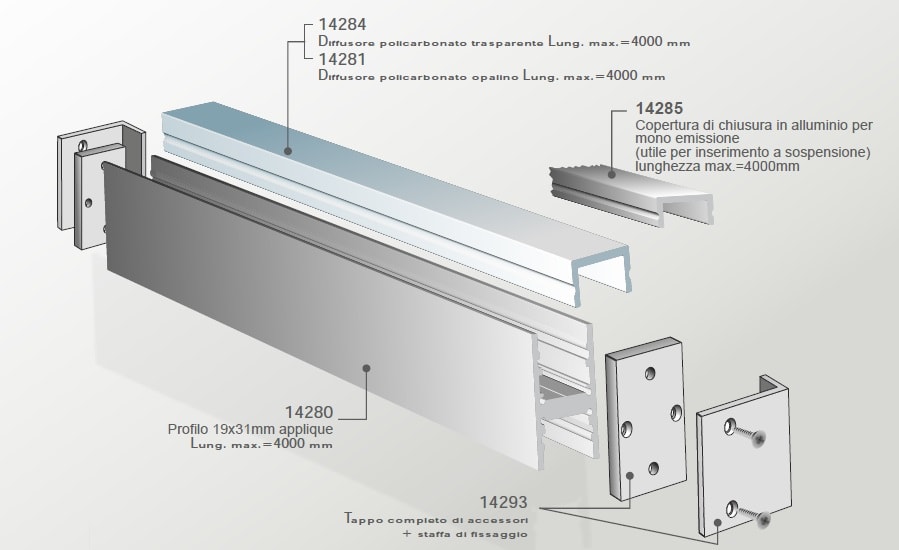 14284
Diffusore policarbonato trasparente Lung. max.=4000 mm
14281
Diffusore policarbonato opalino Lung. max.=4000 mm

14285
Copertura di chiusura in alluminio per mono emissione
(utile per inserimento a sospensione)
lunghezza max.=4000mm

14280
Profilo 19x31mm applique
Lung. max.=4000 mm

14293
Tappo completo di accessori
+ staffa di fissaggio