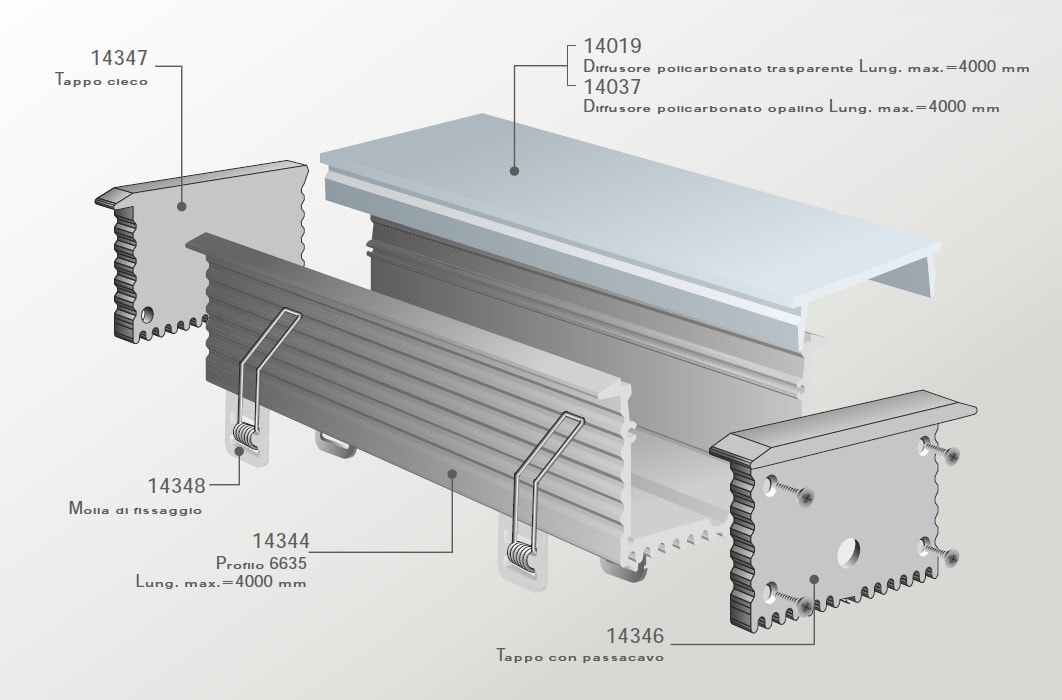 14347
Tappo cieco

14019
Diffusore policarbonato trasparente Lung. max.=4000 mm
14037
Diffusore policarbonato opalino Lung. max.=4000 mm

14348
Molla di fissaggio

14344
Profilo 6635
Lung. max.=4000 mm

14346
Tappo con passacavo