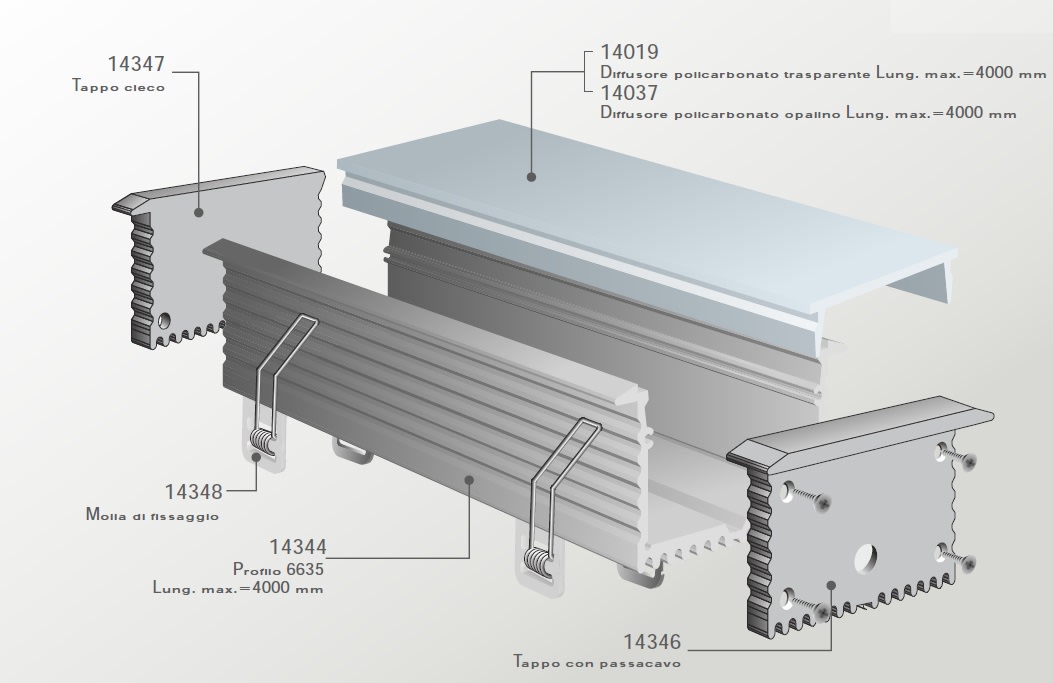 14347
Tappo cieco

14019
Diffusore policarbonato trasparente Lung. max.=4000 mm
14037
Diffusore policarbonato opalino Lung. max.=4000 mm

14348
Molla di fissaggio

14344
Profilo 6635
Lung. max.=4000 mm

14346
Tappo con passacavo