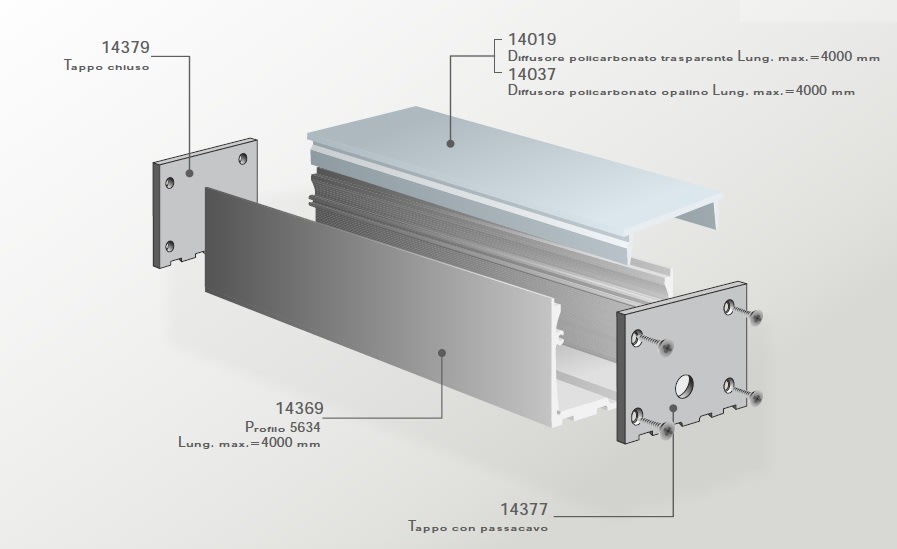 14379
Tappo chiuso

14019
Diffusore policarbonato trasparente Lung. max.=4000 mm
14037
Diffusore policarbonato opalino Lung. max.=4000 mm

14369
Profilo 5634
Lung. max.=4000 mm

14377
Tappo con passacavo