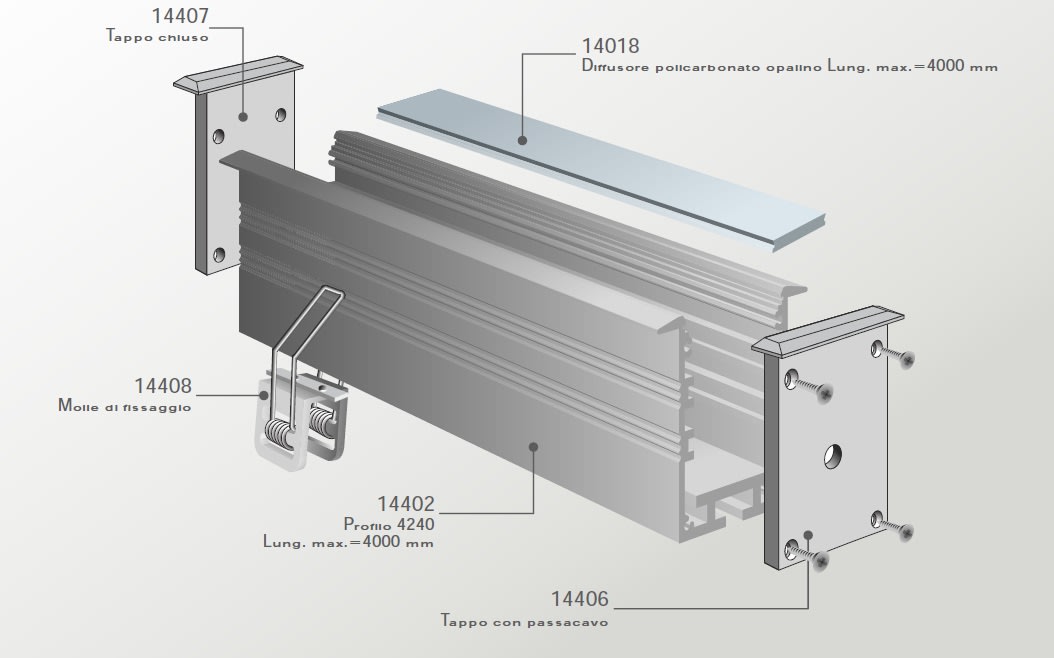 14407
Tappo chiuso

14018
Diffusore policarbonato opalino Lung. max.=4000 mm

14408
Molle di fissaggio

14402
Profilo 4240
Lung. max.=4000 mm

14406
Tappo con passacavo