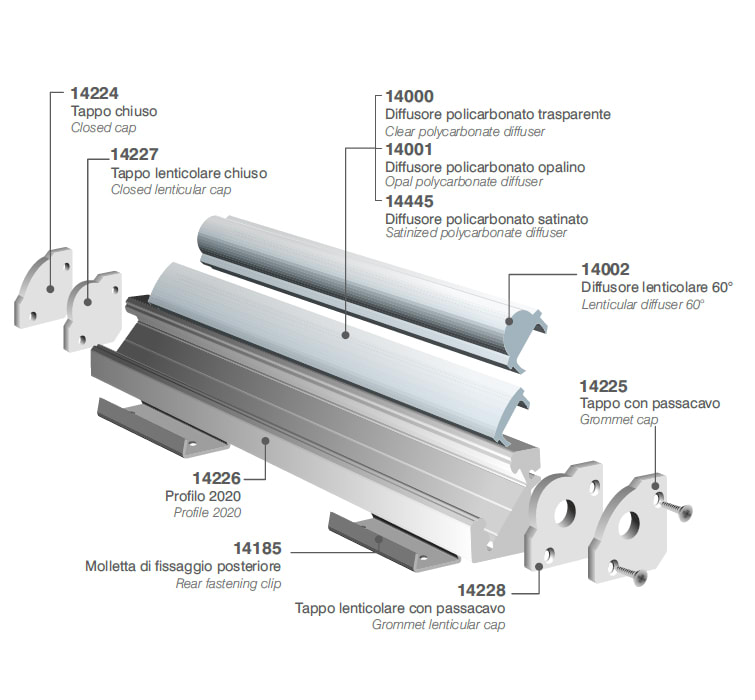 14224
Tappo chiuso
Closed cap

14227
Tappo lenticolare chiuso
Closed lenticular cap

14000
Diffusore policarbonato trasparente
Clear polycarbonate diffuser
14001
Diffusore policarbonato opalino
Opal polycarbonate diffuser
14445
Diffusore policarbonato satinato
Satinized polycarbonate diffuser

14002
Diffusore lenticolare 60°
Lenticular diffuser 60°

14225
Tappo con passacavo
Grommet cap

14226
Profilo 2020
Profile 2020

14185
Molletta di fissaggio posteriore
Rear fastening clip

14228
Tappo lenticolare con passacavo
Grommet lenticular cap