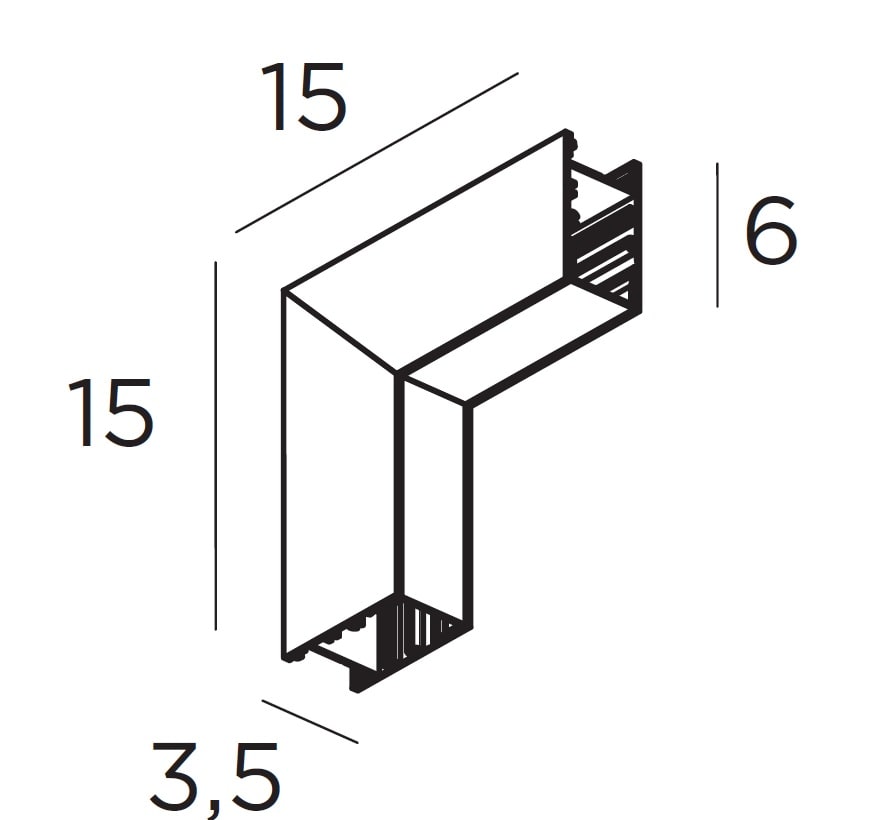 15

6

15

3,5