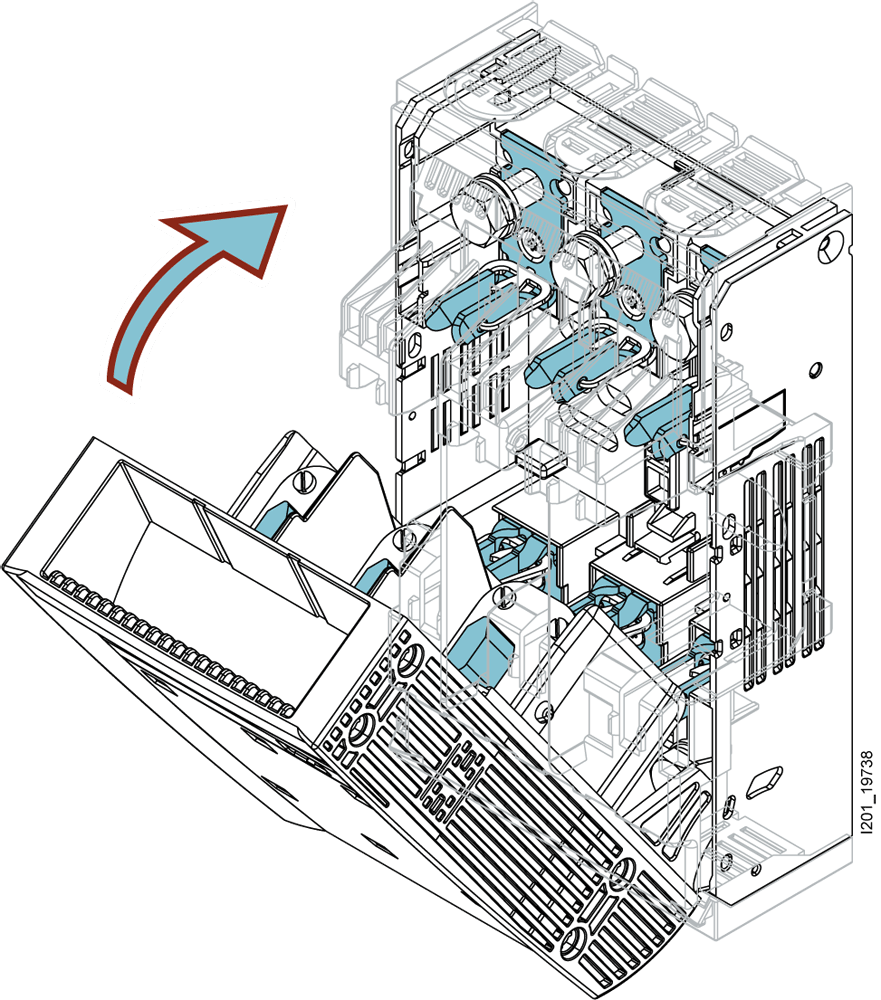 I201_19738