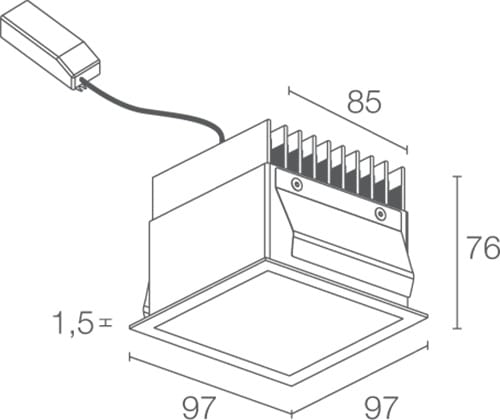 85

76

1,5

97

97