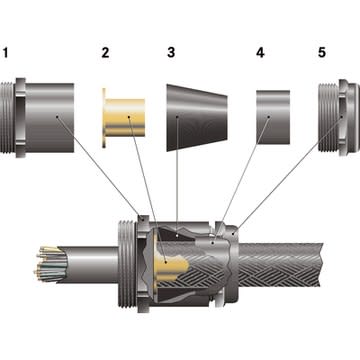 1 2 3 4 5