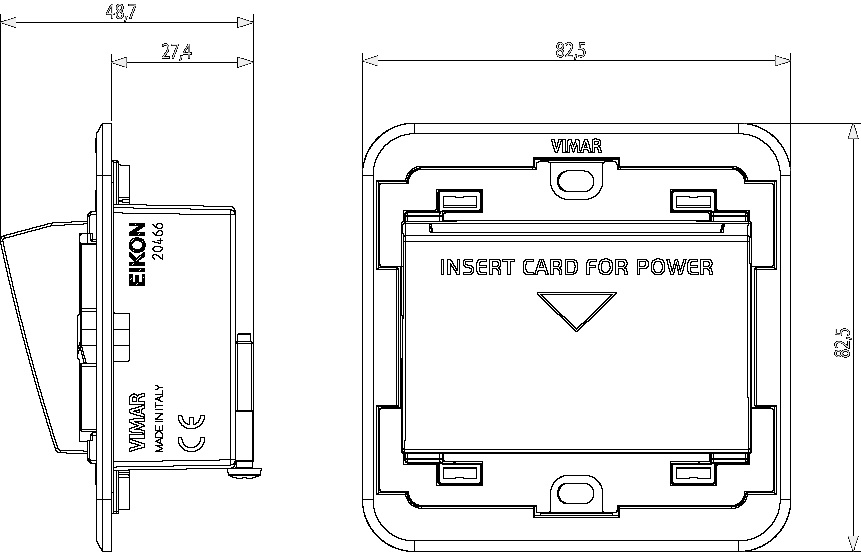 48,7

27,4

EIKON
20466

VIMAR
MADE IN ITALY
CE

82,5

VIMAR

INSERT CARD FOR POWER

82,5