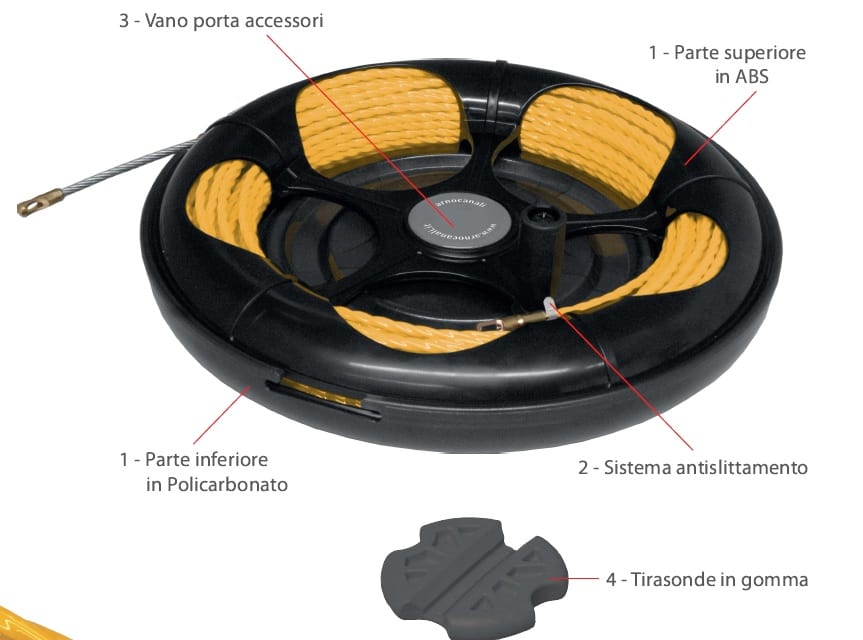 3 - Vano porta accessori

1 - Parte superiore in ABS

arnocanali
www.arnocanali.it

1 - Parte inferiore in Policarbonato

2 - Sistema antislittamento

4 - Tirasonde in gomma