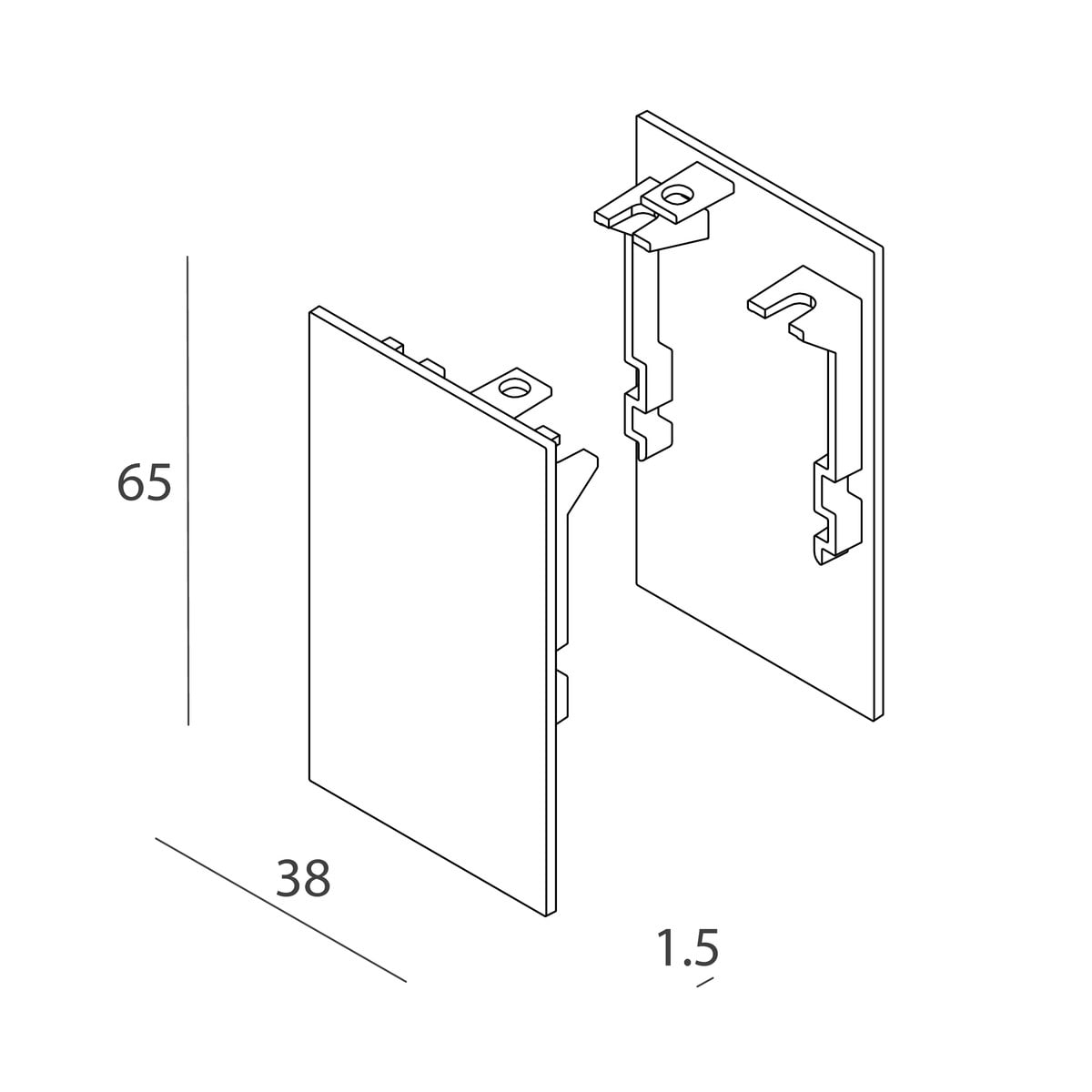 65

38

1.5